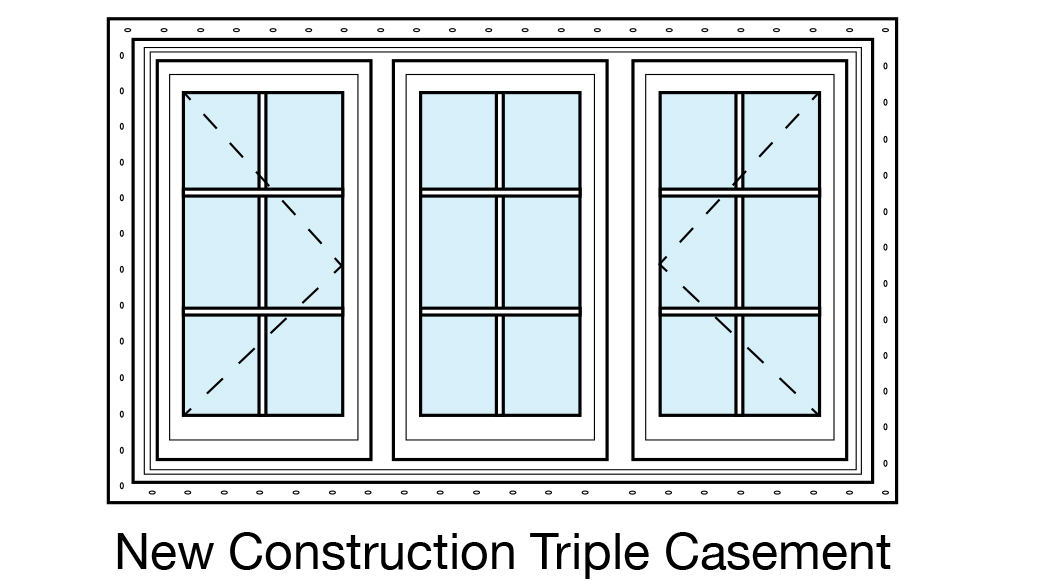 New Construction Triple Casement